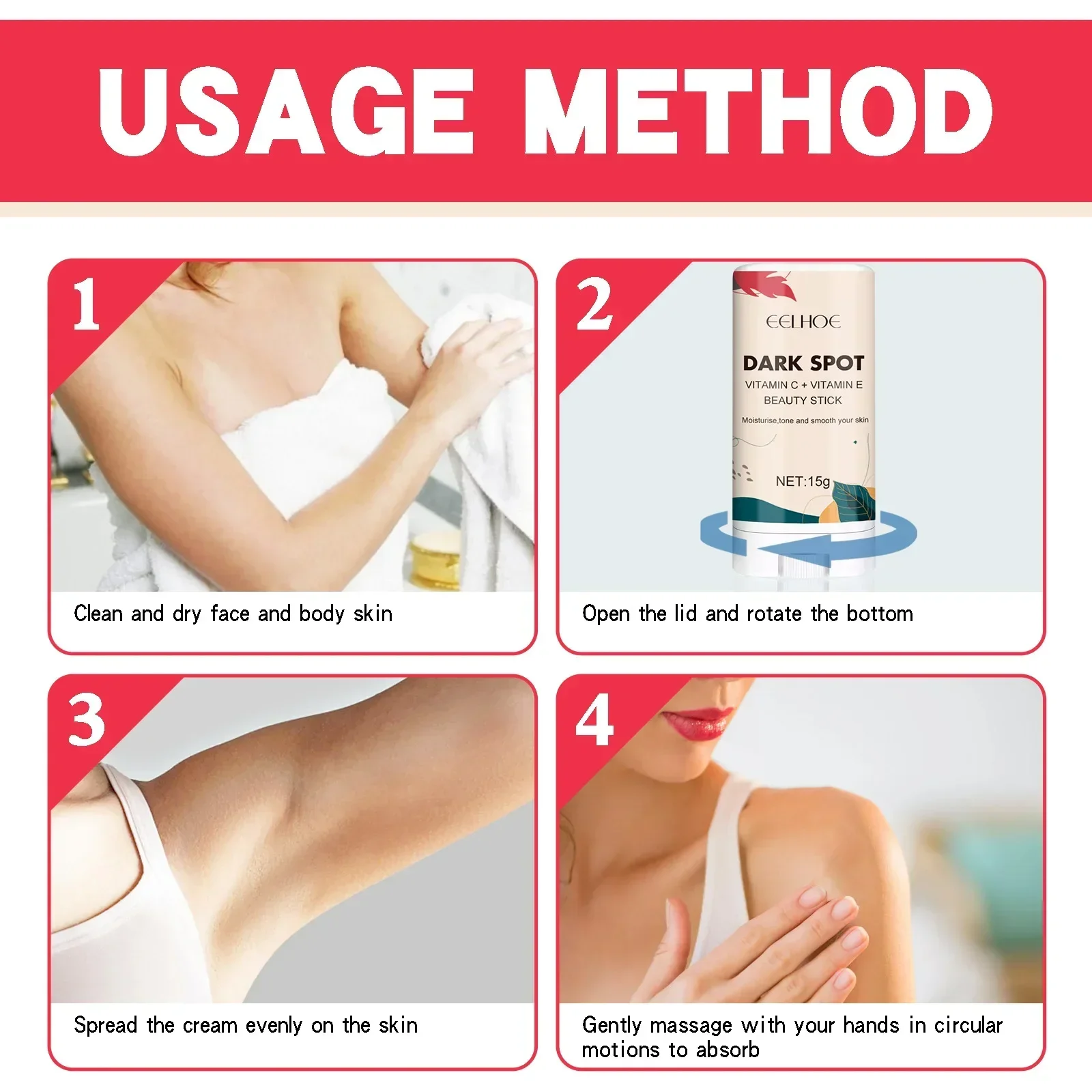 USAGE METHOD

1

Clean and dry face and body skin

2

EELHOE

DARK SPOT

VITAMIN C + VITAMIN E

BEAUTY STICK

Moisturise,tone and smooth your skin

NET:15g

Open the lid and rotate the bottom

3

Spread the cream evenly on the skin

4

Gently massage with your hands in circular motions to absorb